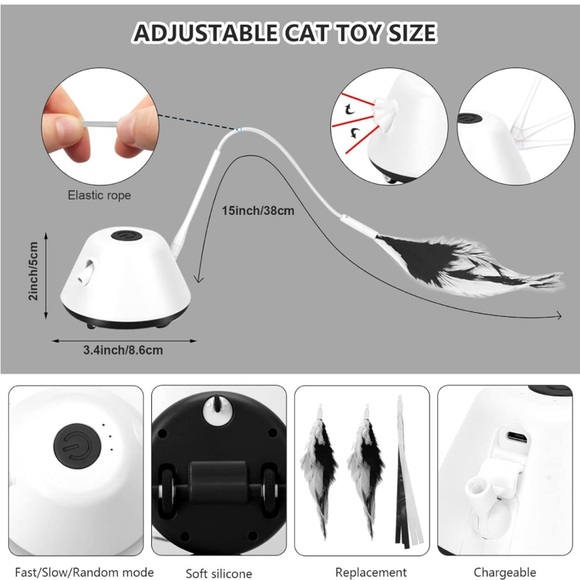 ADJUSTABLE CAT TOY SIZE

Elastic rope

15inch/38cm

2inch/5cm

3.4inch/8.6cm

Fast/Slow/Random mode

Soft silicone

Replacement

Chargeable